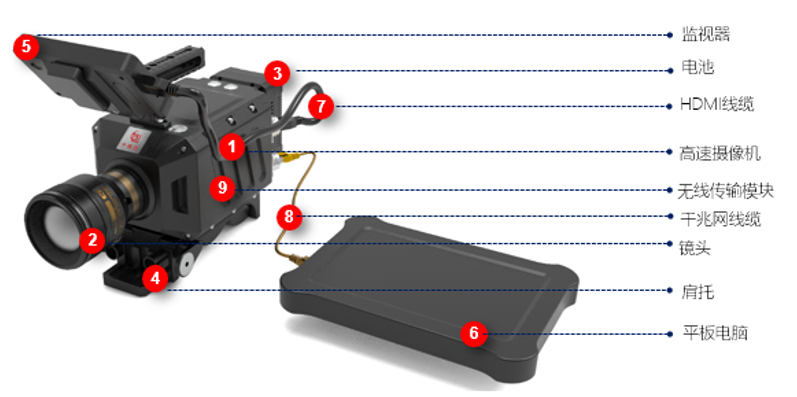 5
监视器
3
电池
7
HDMI线缆
1
高速摄像机
9
无线传输模块
8
千兆网线缆
2
镜头
4
肩托
6
平板电脑